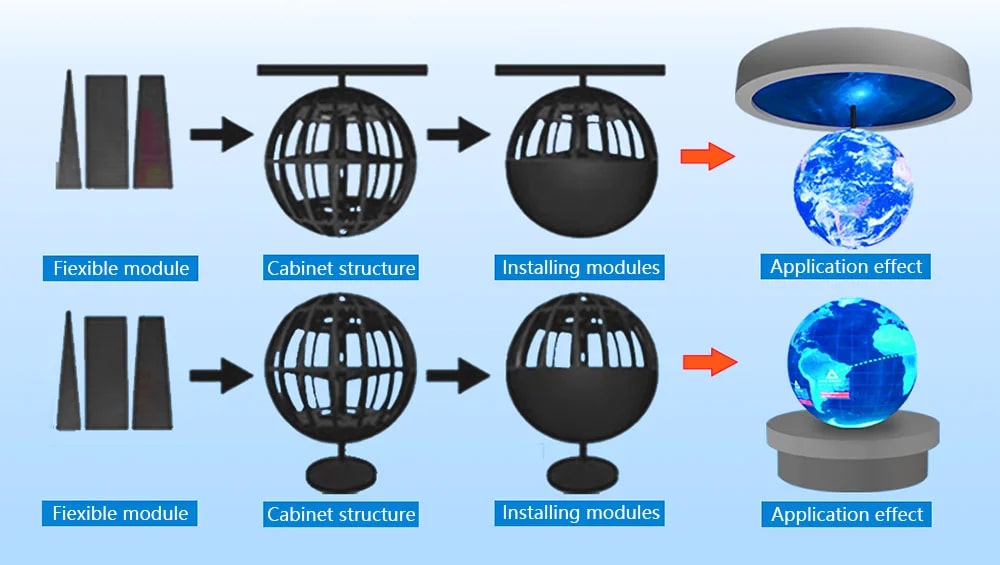 Fiexible module
Cabinet structure
Installing modules
Application effect

Fiexible module
Cabinet structure
Installing modules
Application effect