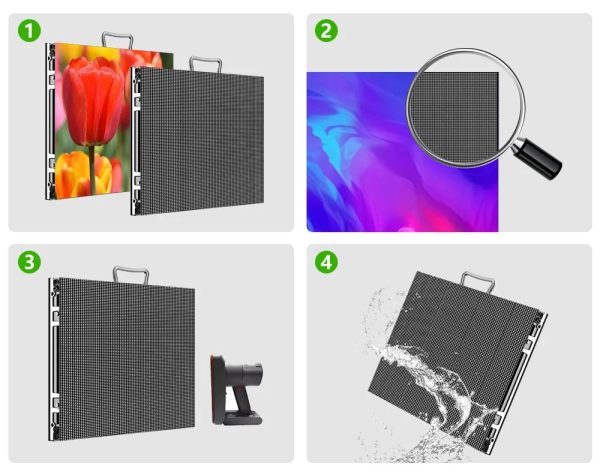 1

2

3

4