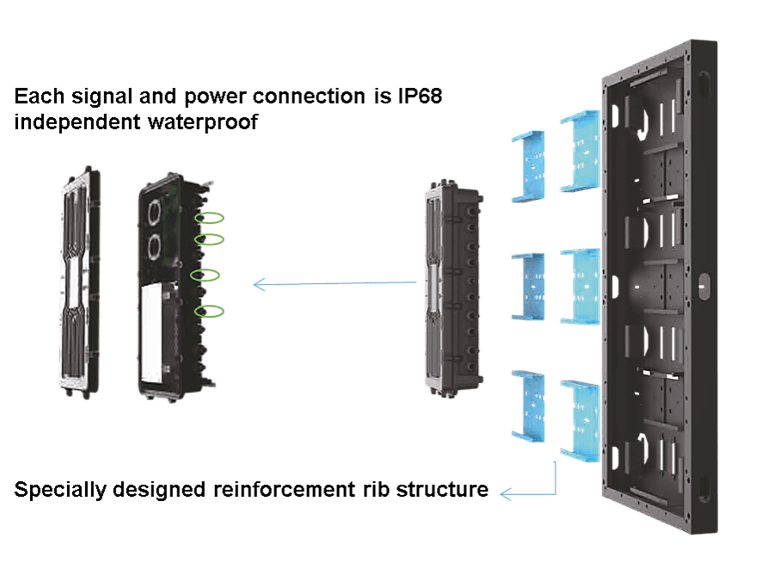 Each signal and power connection is IP68 independent waterproof

Specially designed reinforcement rib structure