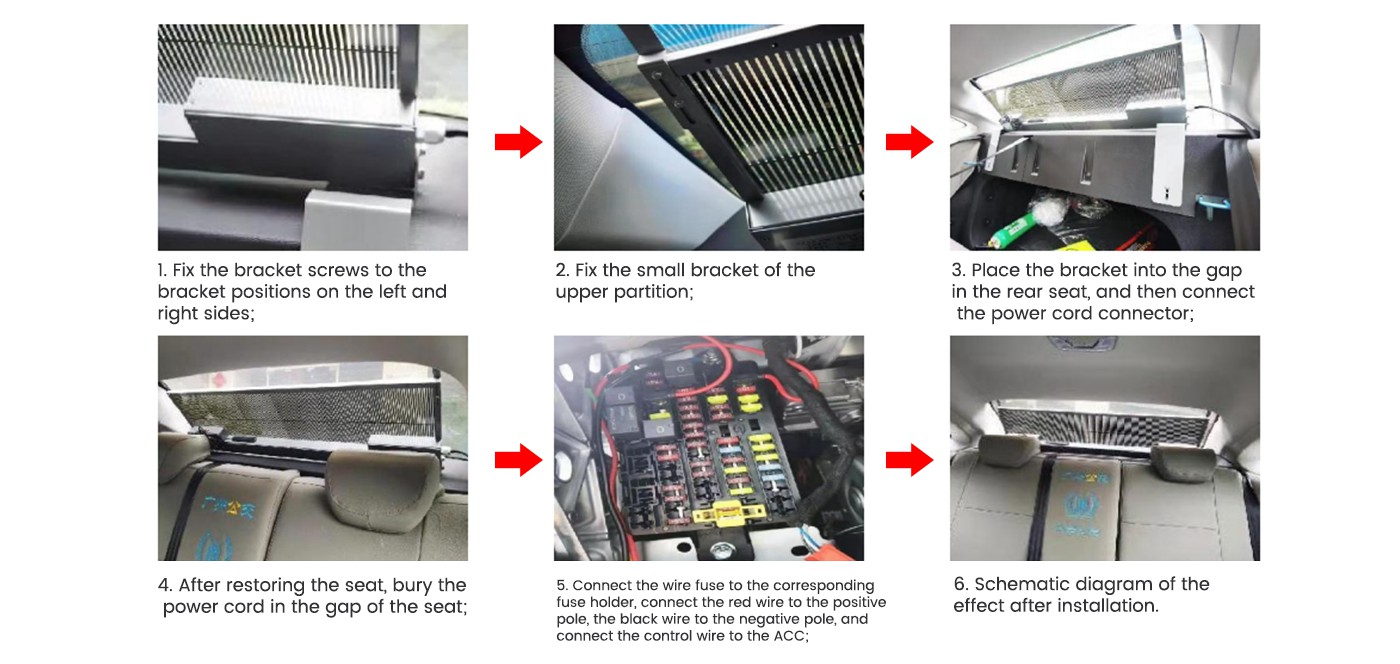 1. Fix the bracket screws to the bracket positions on the left and right sides;

2. Fix the small bracket of the upper partition;

3. Place the bracket into the gap in the rear seat, and then connect the power cord connector;

4. After restoring the seat, bury the power cord in the gap of the seat;

5. Connect the wire fuse to the corresponding fuse holder, connect the red wire to the positive pole, the black wire to the negative pole, and connect the control wire to the ACC;

6. Schematic diagram of the effect after installation.