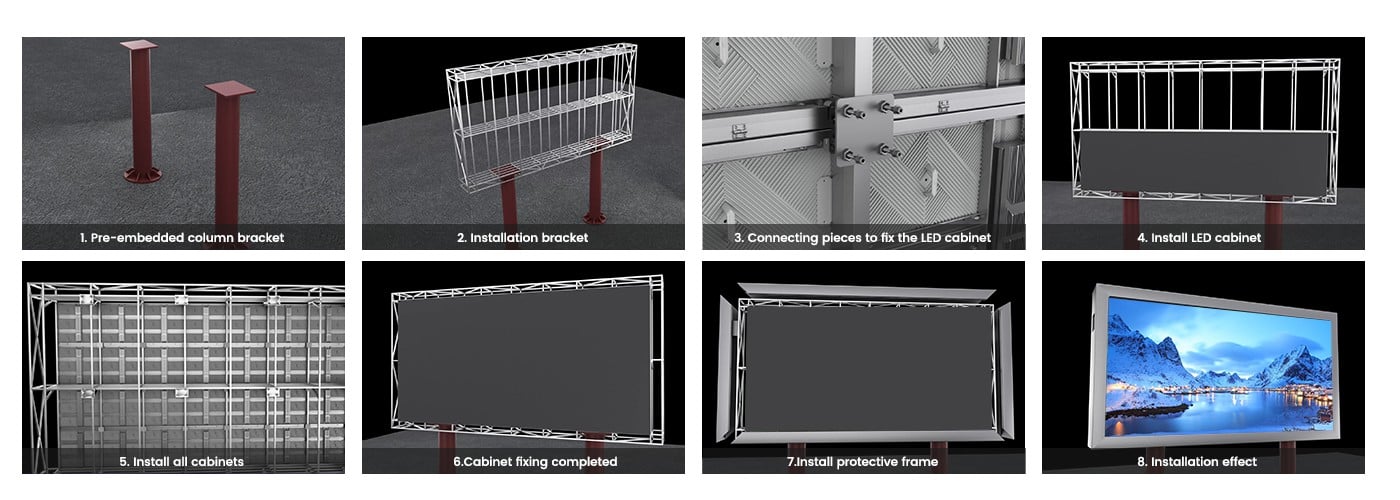 1. Pre-embedded column bracket

2. Installation bracket

3. Connecting pieces to fix the LED cabinet

4. Install LED cabinet

5. Install all cabinets

6.Cabinet fixing completed

7.Install protective frame

8. Installation effect