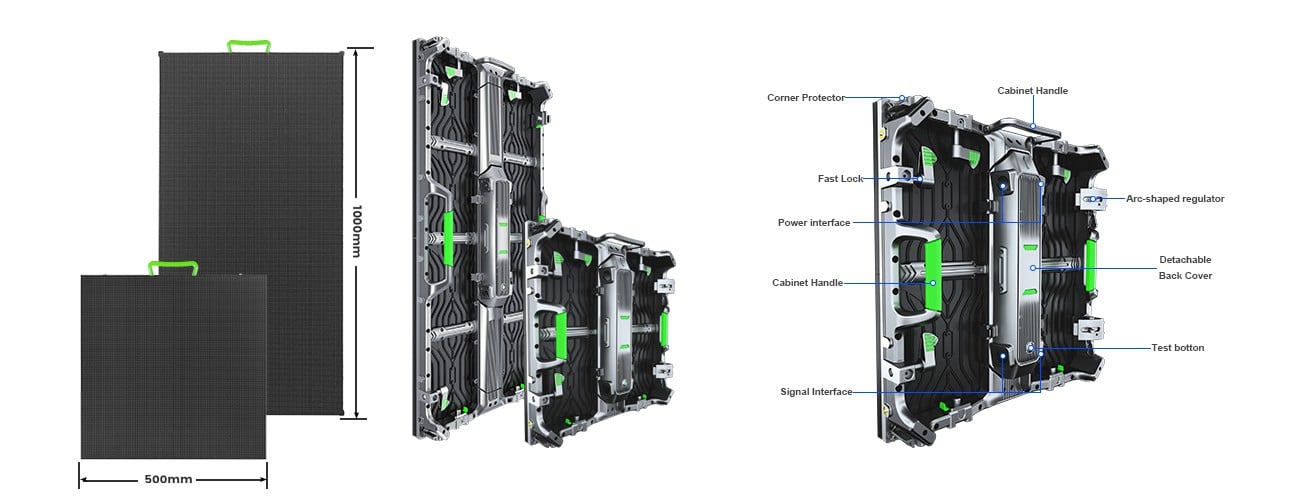 1000mm

500mm

Corner Protector

Cabinet Handle

Fast Lock

Arc-shaped regulator

Power interface

Detachable Back Cover

Cabinet Handle

Test botton

Signal Interface