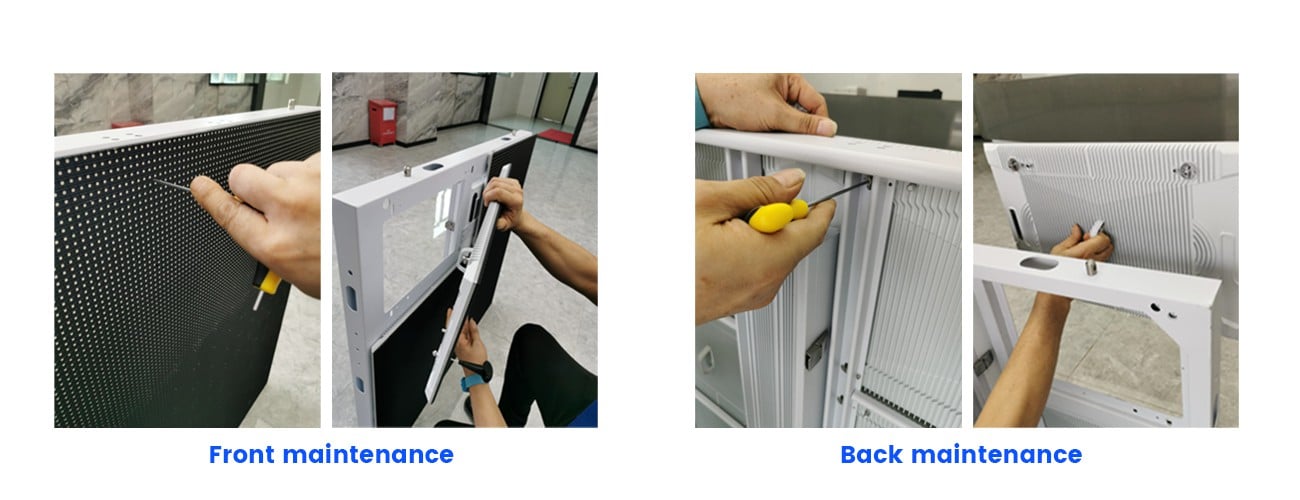 Front maintenance

Back maintenance