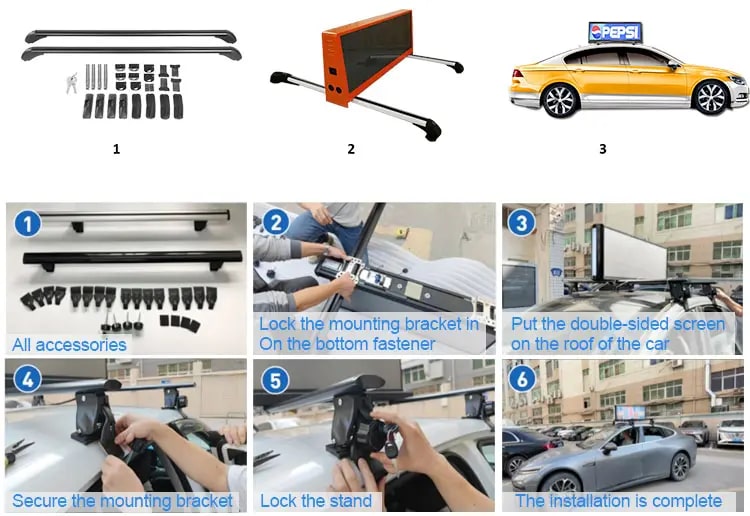 PEPSI

1

2

3

1
All accessories

2
Lock the mounting bracket in On the bottom fastener

3
Put the double-sided screen on the roof of the car

4
Secure the mounting bracket

5
Lock the stand

6
The installation is complete